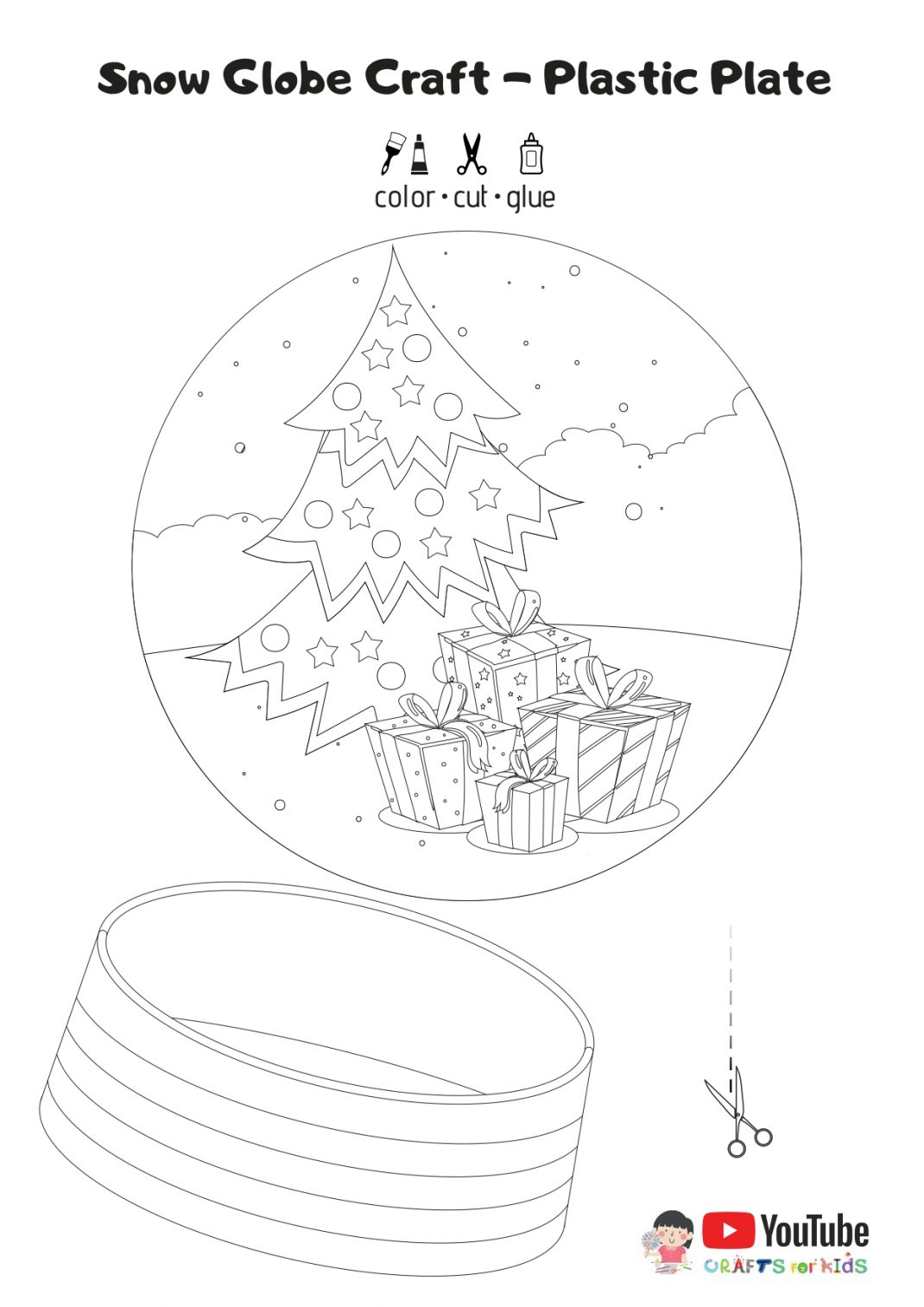 Snow Globe Craft – Plastic Plate

color • cut • glue

YouTube
CRAFTS for KIDS